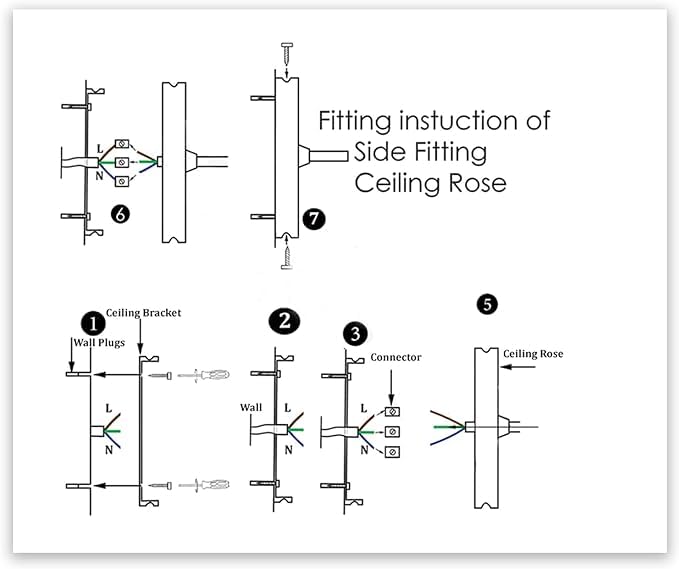 L
N
6

7

Fitting instuction of Side Fitting Ceiling Rose

1
Ceiling Bracket
Wall Plugs
L
N

2
Wall
L
N

3
Connector
L
N

5
Ceiling Rose