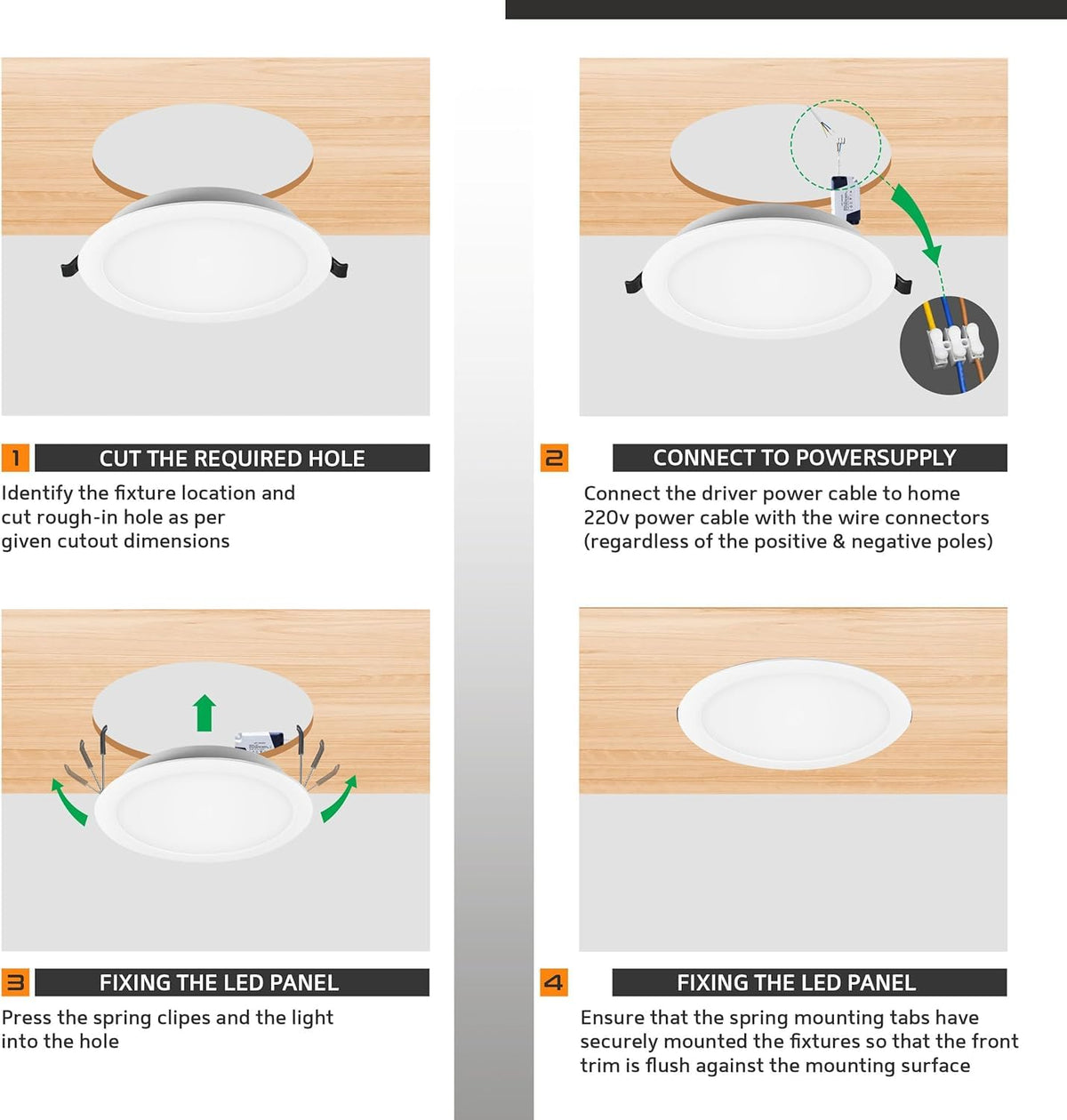 1 CUT THE REQUIRED HOLE

Identify the fixture location and cut rough-in hole as per given cutout dimensions

2 CONNECT TO POWERSUPPLY

Connect the driver power cable to home 220v power cable with the wire connectors (regardless of the positive & negative poles)

3 FIXING THE LED PANEL

Press the spring clipes and the light into the hole

4 FIXING THE LED PANEL

Ensure that the spring mounting tabs have securely mounted the fixtures so that the front trim is flush against the mounting surface