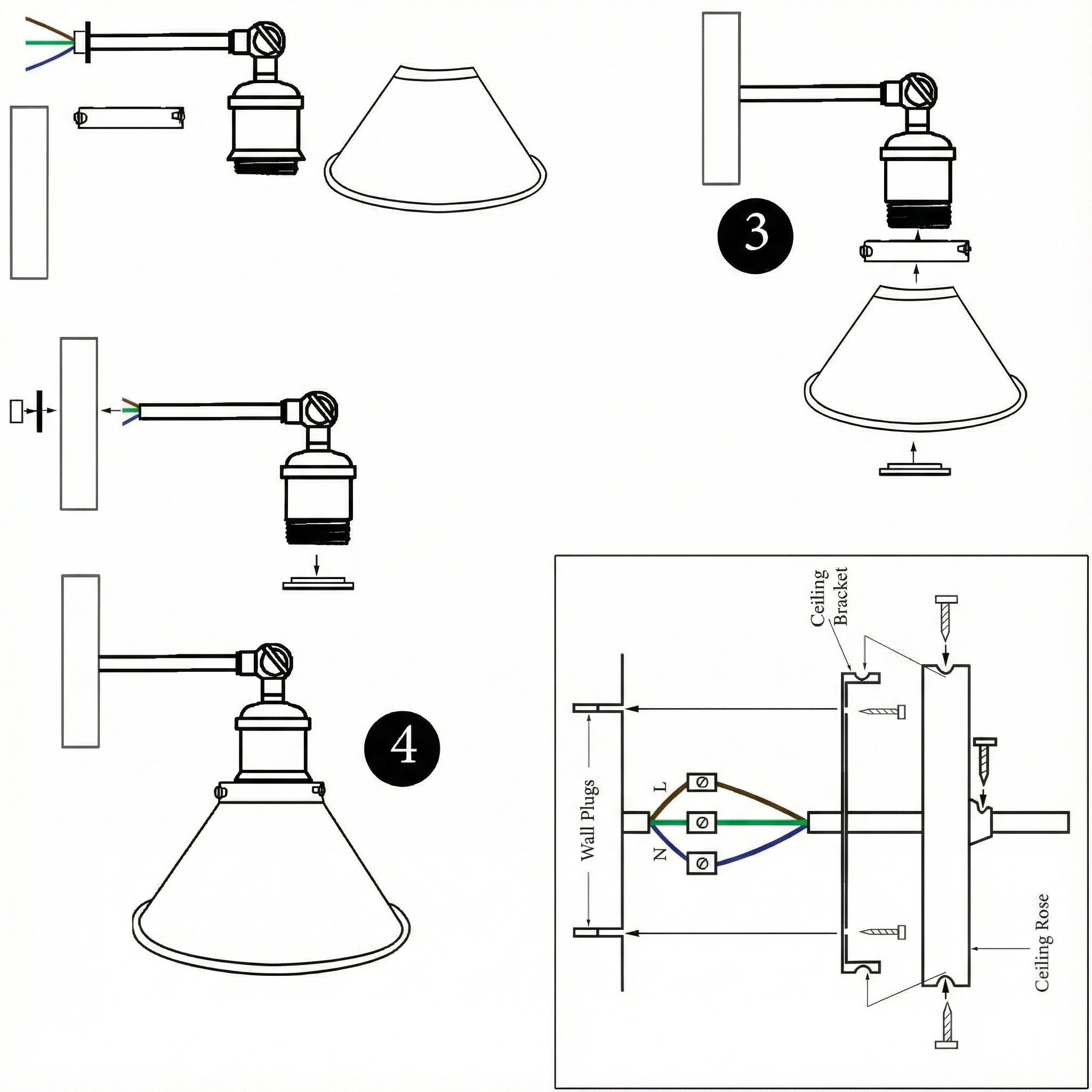 3

4

Ceiling Bracket

Wall Plugs

L

N

Ceiling Rose